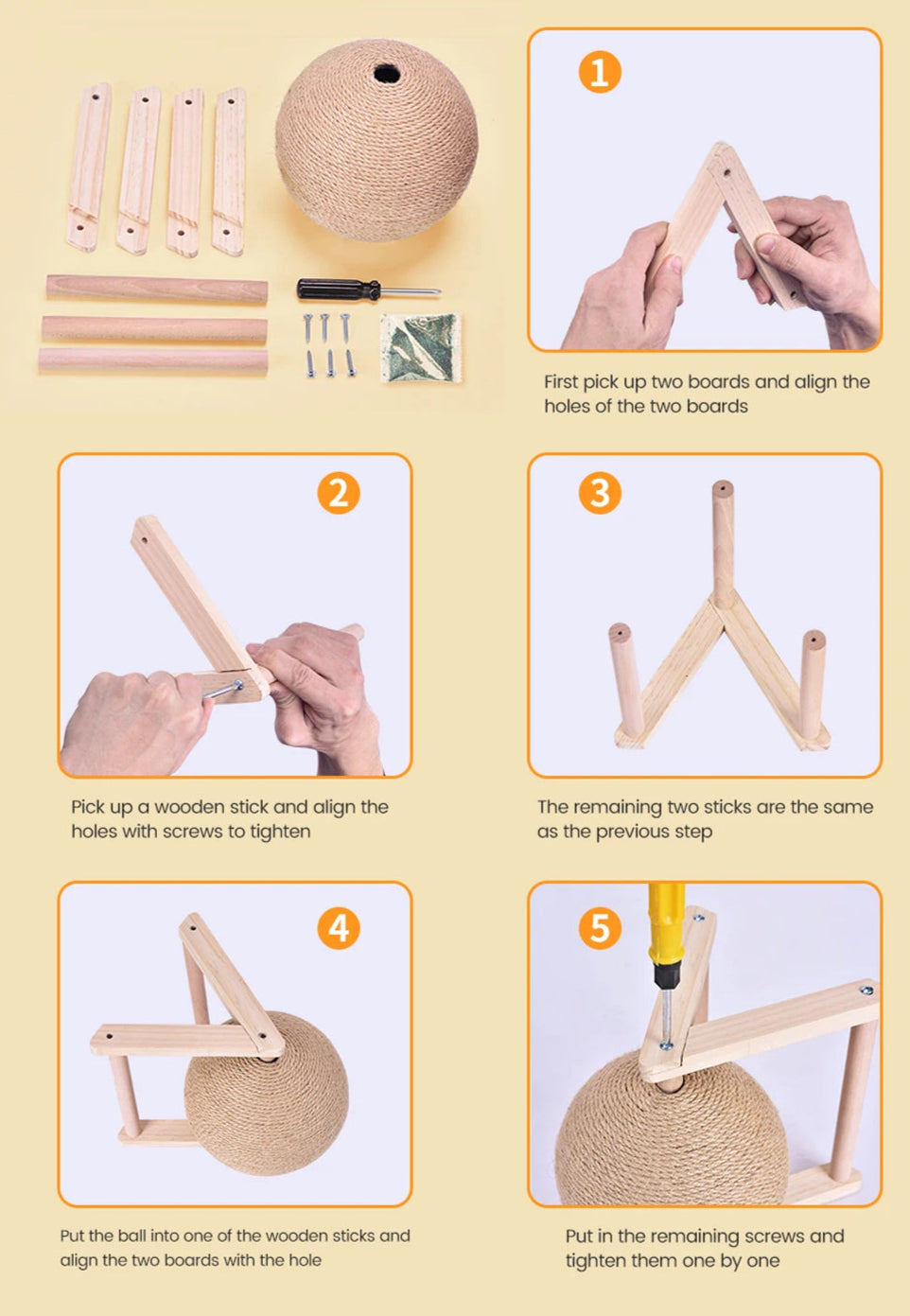 1

First pick up two boards and align the holes of the two boards

2

Pick up a wooden stick and align the holes with screws to tighten

3

The remaining two sticks are the same as the previous step

4

Put the ball into one of the wooden sticks and align the two boards with the hole

5

Put in the remaining screws and tighten them one by one