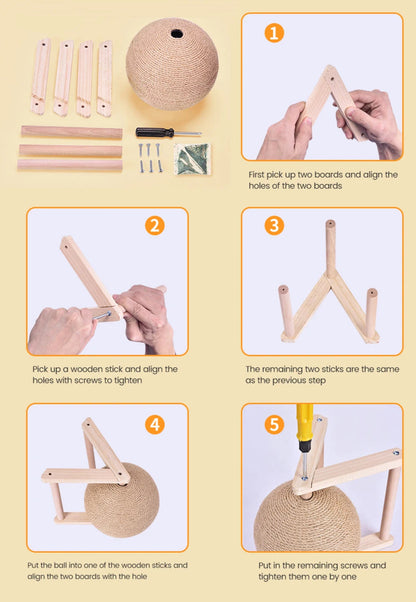 1

First pick up two boards and align the holes of the two boards

2

Pick up a wooden stick and align the holes with screws to tighten

3

The remaining two sticks are the same as the previous step

4

Put the ball into one of the wooden sticks and align the two boards with the hole

5

Put in the remaining screws and tighten them one by one